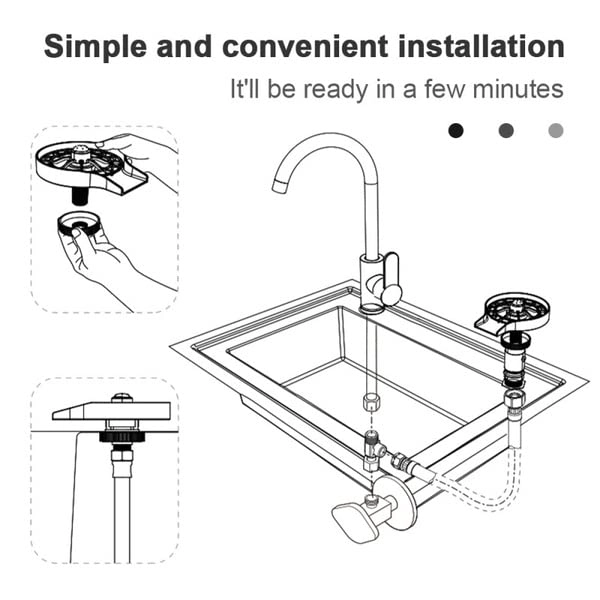 Simple and convenient installation

It'll be ready in a few minutes